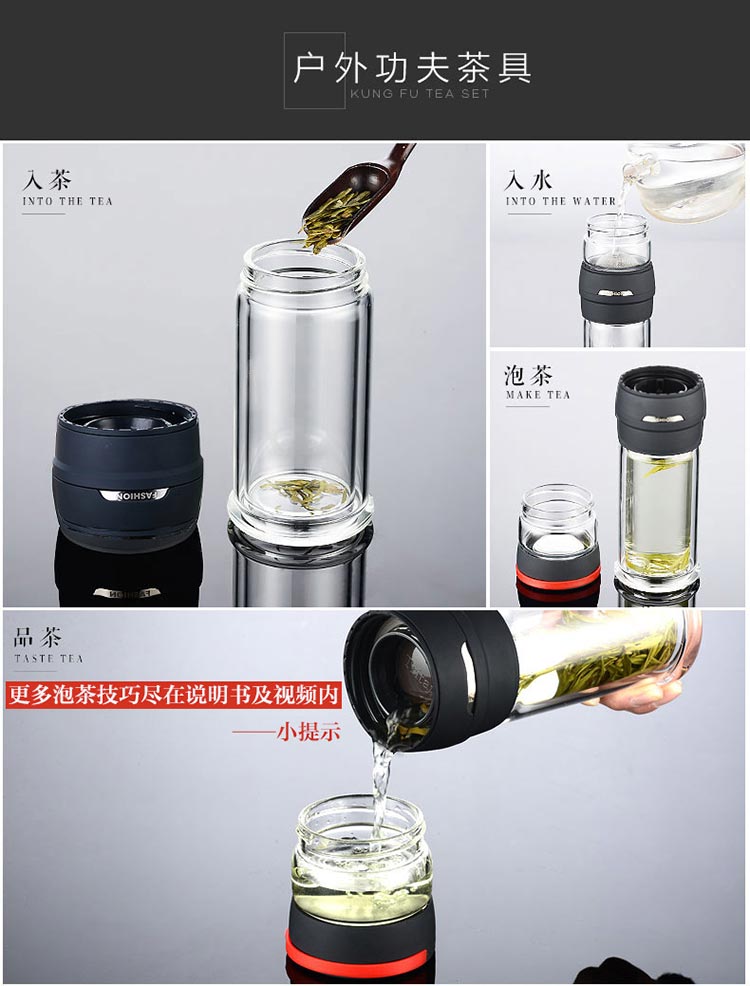 户外功夫茶具
KUNG FU TEA SET

入茶
INTO THE TEA

FASHION

入水
INTO THE WATER

泡茶
MAKE TEA

品茶
TASTE TEA

更多泡茶技巧尽在说明书及视频内
——小提示